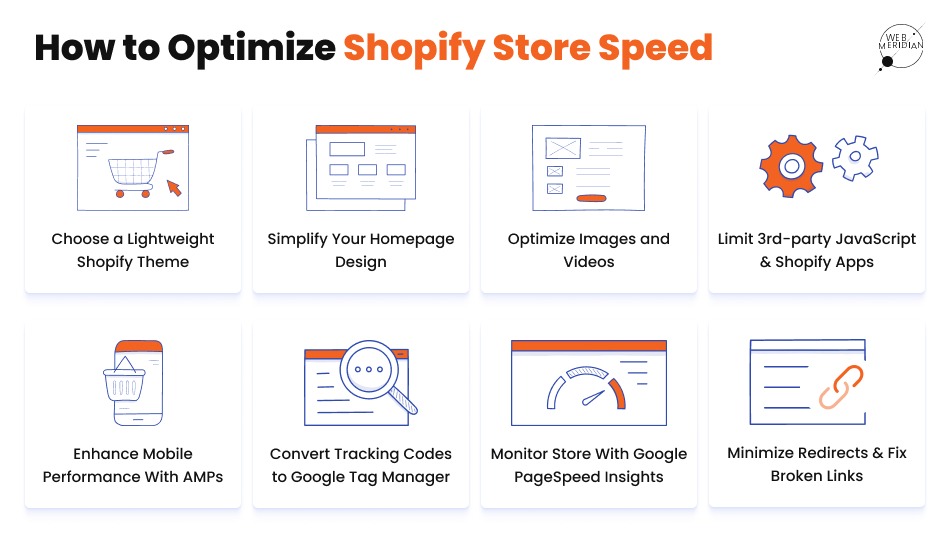 How to Optimize Shopify Store Speed

WEB MERIDIAN

Choose a Lightweight Shopify Theme

Simplify Your Homepage Design

Optimize Images and Videos

Limit 3rd-party JavaScript & Shopify Apps

Enhance Mobile Performance With AMPs

Convert Tracking Codes to Google Tag Manager

Monitor Store With Google PageSpeed Insights

Minimize Redirects & Fix Broken Links